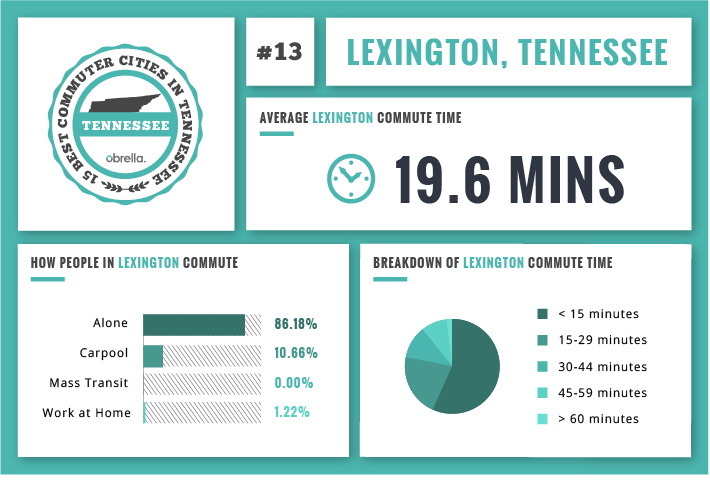 15 BEST COMMUTER CITIES IN TENNESSEE

TENNESSEE

obrella.

#13

LEXINGTON, TENNESSEE

AVERAGE LEXINGTON COMMUTE TIME

19.6 MINS

HOW PEOPLE IN LEXINGTON COMMUTE

Alone 86.18%

Carpool 10.66%

Mass Transit 0.00%

Work at Home 1.22%

BREAKDOWN OF LEXINGTON COMMUTE TIME

< 15 minutes

15-29 minutes

30-44 minutes

45-59 minutes

> 60 minutes