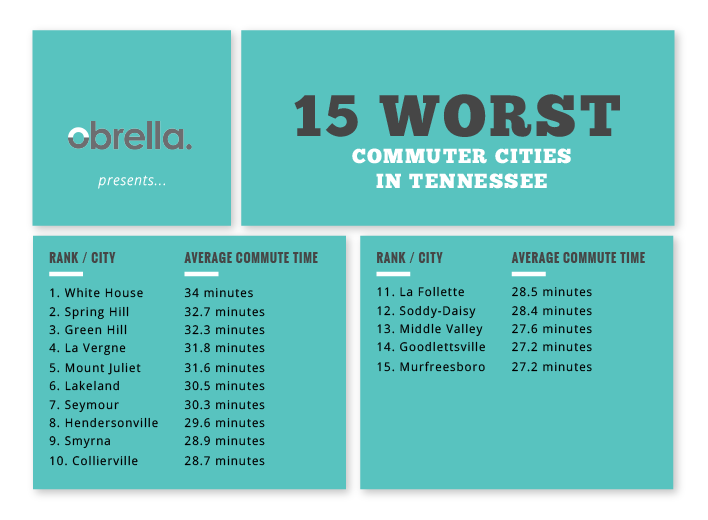 obrella.

presents...

15 WORST
COMMUTER CITIES
IN TENNESSEE

| RANK / CITY | AVERAGE COMMUTE TIME |
|---|---|
| 1. White House | 34 minutes |
| 2. Spring Hill | 32.7 minutes |
| 3. Green Hill | 32.3 minutes |
| 4. La Vergne | 31.8 minutes |
| 5. Mount Juliet | 31.6 minutes |
| 6. Lakeland | 30.5 minutes |
| 7. Seymour | 30.3 minutes |
| 8. Hendersonville | 29.6 minutes |
| 9. Smyrna | 28.9 minutes |
| 10. Collierville | 28.7 minutes |

| RANK / CITY | AVERAGE COMMUTE TIME |
|---|---|
| 11. La Follette | 28.5 minutes |
| 12. Soddy-Daisy | 28.4 minutes |
| 13. Middle Valley | 27.6 minutes |
| 14. Goodlettsville | 27.2 minutes |
| 15. Murfreesboro | 27.2 minutes |