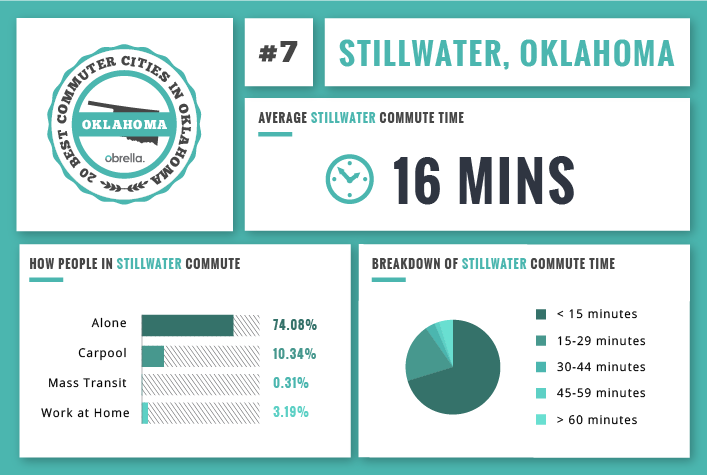 20 BEST COMMUTER CITIES IN OKLAHOMA

OKLAHOMA

obrella.

#7

STILLWATER, OKLAHOMA

AVERAGE STILLWATER COMMUTE TIME

16 MINS

HOW PEOPLE IN STILLWATER COMMUTE

Alone 74.08%

Carpool 10.34%

Mass Transit 0.31%

Work at Home 3.19%

BREAKDOWN OF STILLWATER COMMUTE TIME

< 15 minutes

15-29 minutes

30-44 minutes

45-59 minutes

> 60 minutes