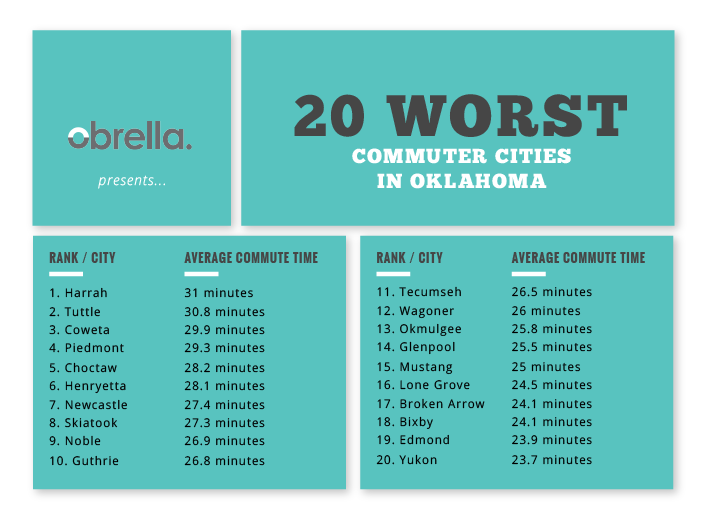 obrella.

presents...

20 WORST
COMMUTER CITIES
IN OKLAHOMA

| RANK / CITY | AVERAGE COMMUTE TIME |
|---|---|
| 1. Harrah | 31 minutes |
| 2. Tuttle | 30.8 minutes |
| 3. Coweta | 29.9 minutes |
| 4. Piedmont | 29.3 minutes |
| 5. Choctaw | 28.2 minutes |
| 6. Henryetta | 28.1 minutes |
| 7. Newcastle | 27.4 minutes |
| 8. Skiatook | 27.3 minutes |
| 9. Noble | 26.9 minutes |
| 10. Guthrie | 26.8 minutes |

| RANK / CITY | AVERAGE COMMUTE TIME |
|---|---|
| 11. Tecumseh | 26.5 minutes |
| 12. Wagoner | 26 minutes |
| 13. Okmulgee | 25.8 minutes |
| 14. Glenpool | 25.5 minutes |
| 15. Mustang | 25 minutes |
| 16. Lone Grove | 24.5 minutes |
| 17. Broken Arrow | 24.1 minutes |
| 18. Bixby | 24.1 minutes |
| 19. Edmond | 23.9 minutes |
| 20. Yukon | 23.7 minutes |