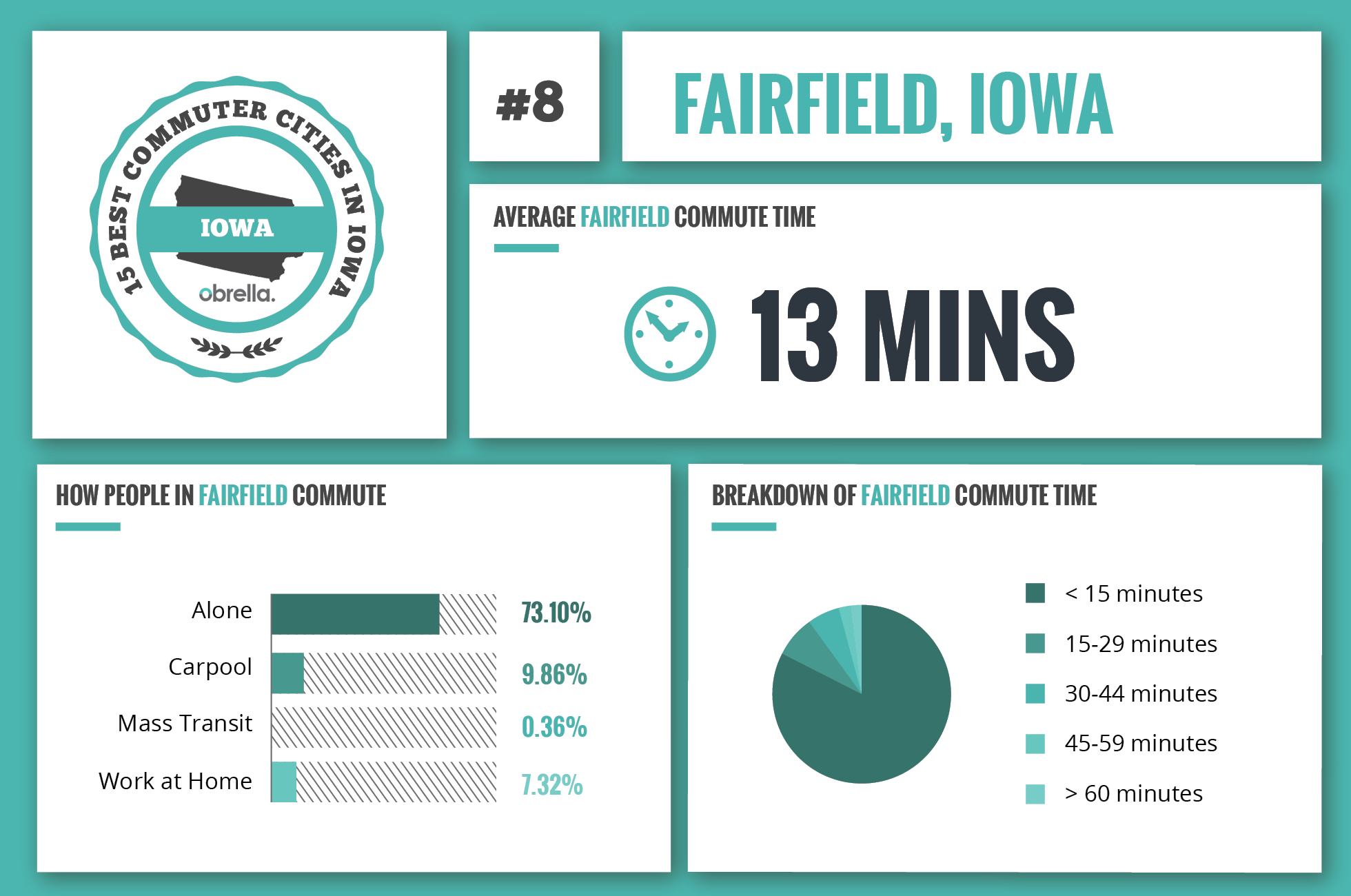 15 BEST COMMUTER CITIES IN IOWA

IOWA

obrella.

#8

FAIRFIELD, IOWA

AVERAGE FAIRFIELD COMMUTE TIME

13 MINS

HOW PEOPLE IN FAIRFIELD COMMUTE

Alone 73.10%
Carpool 9.86%
Mass Transit 0.36%
Work at Home 7.32%

BREAKDOWN OF FAIRFIELD COMMUTE TIME

< 15 minutes
15-29 minutes
30-44 minutes
45-59 minutes
> 60 minutes