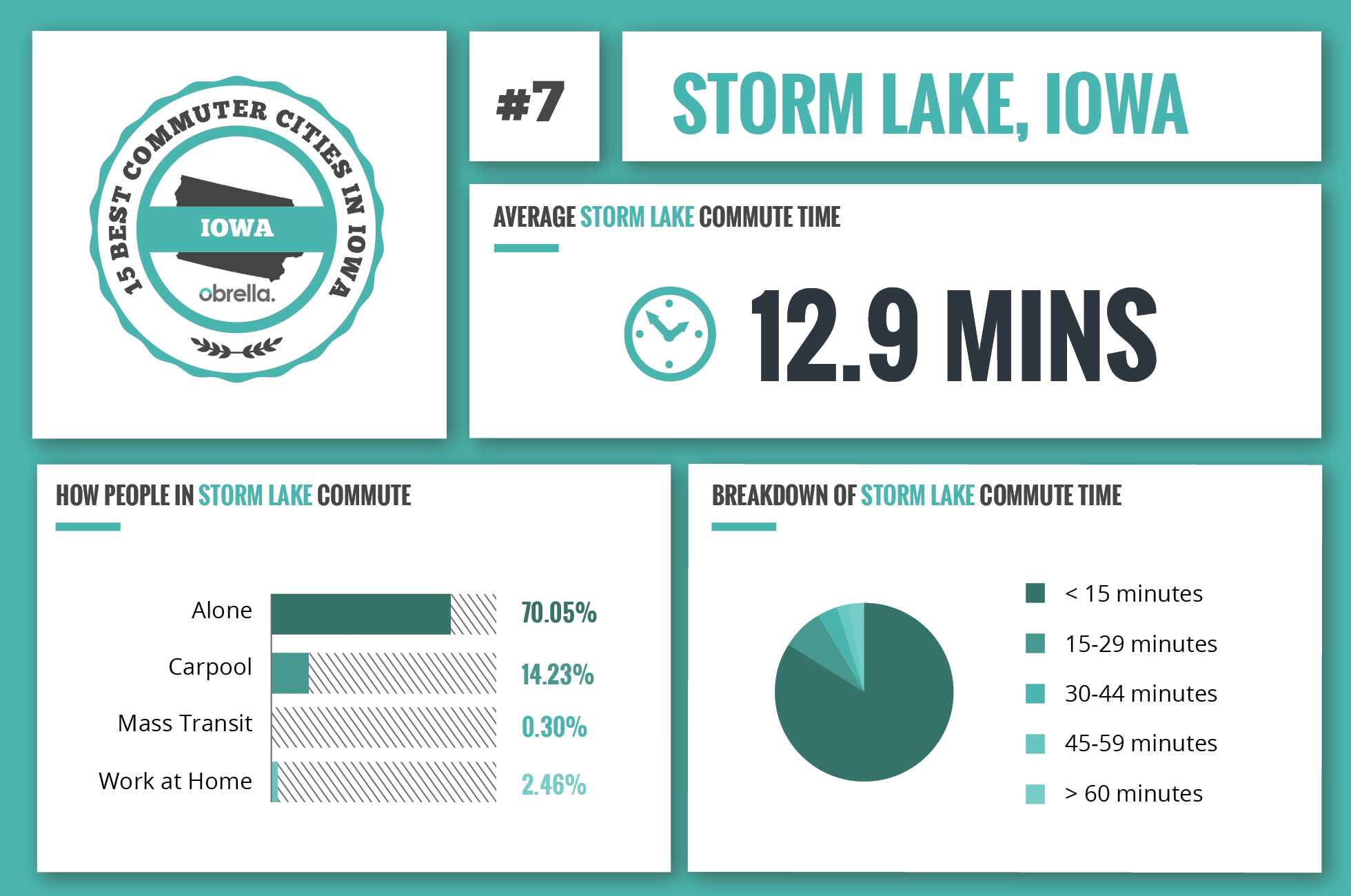 15 BEST COMMUTER CITIES IN IOWA

IOWA

obrella.

#7

STORM LAKE, IOWA

AVERAGE STORM LAKE COMMUTE TIME

12.9 MINS

HOW PEOPLE IN STORM LAKE COMMUTE

Alone 70.05%

Carpool 14.23%

Mass Transit 0.30%

Work at Home 2.46%

BREAKDOWN OF STORM LAKE COMMUTE TIME

< 15 minutes

15-29 minutes

30-44 minutes

45-59 minutes

> 60 minutes