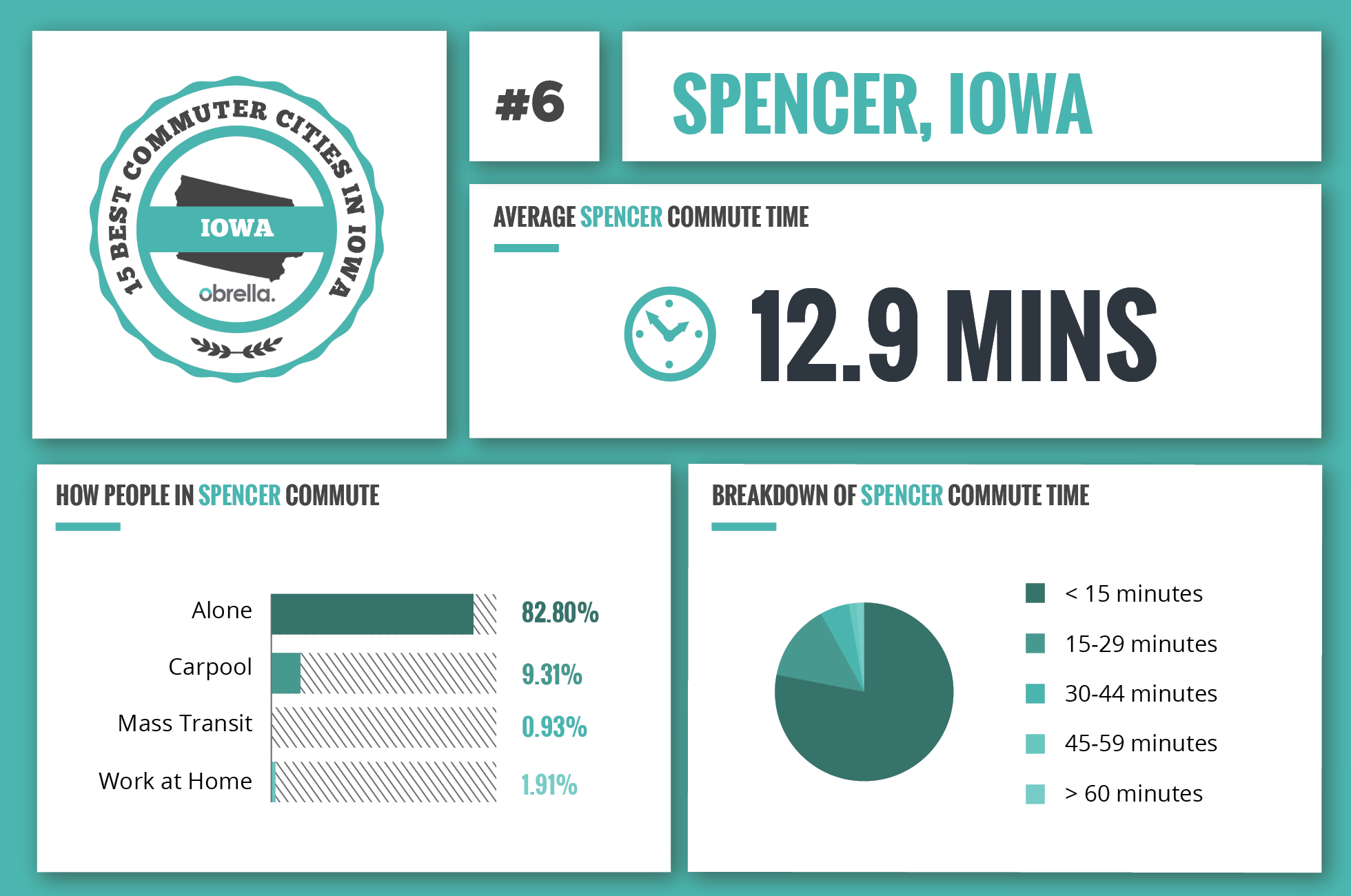 15 BEST COMMUTER CITIES IN IOWA
IOWA
obrella.

#6

SPENCER, IOWA

AVERAGE SPENCER COMMUTE TIME

12.9 MINS

HOW PEOPLE IN SPENCER COMMUTE

Alone 82.80%
Carpool 9.31%
Mass Transit 0.93%
Work at Home 1.91%

BREAKDOWN OF SPENCER COMMUTE TIME

< 15 minutes
15-29 minutes
30-44 minutes
45-59 minutes
> 60 minutes