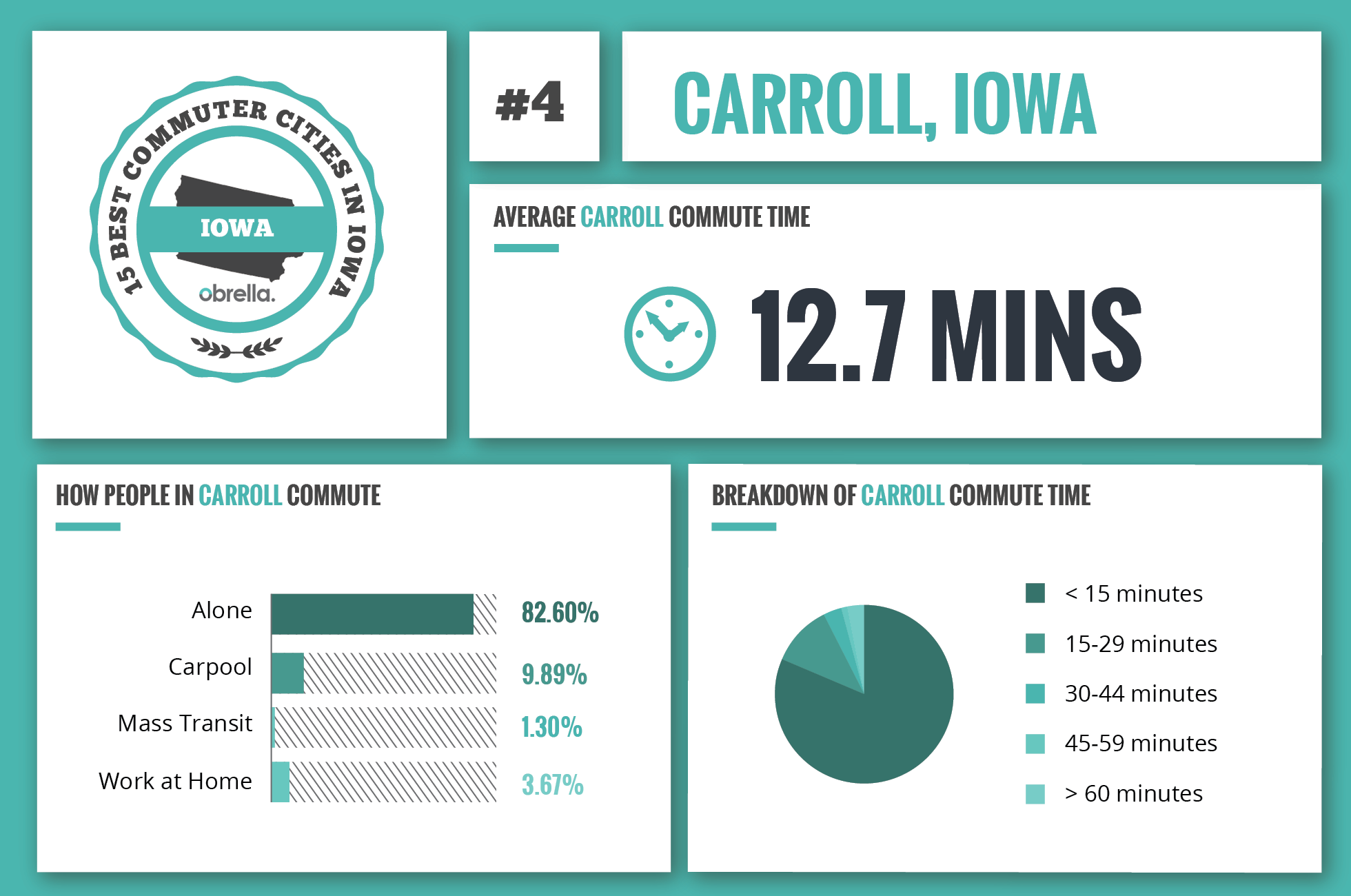 15 BEST COMMUTER CITIES IN IOWA

IOWA

obrella.

#4

CARROLL, IOWA

AVERAGE CARROLL COMMUTE TIME

12.7 MINS

HOW PEOPLE IN CARROLL COMMUTE

Alone 82.60%

Carpool 9.89%

Mass Transit 1.30%

Work at Home 3.67%

BREAKDOWN OF CARROLL COMMUTE TIME

< 15 minutes

15-29 minutes

30-44 minutes

45-59 minutes

> 60 minutes