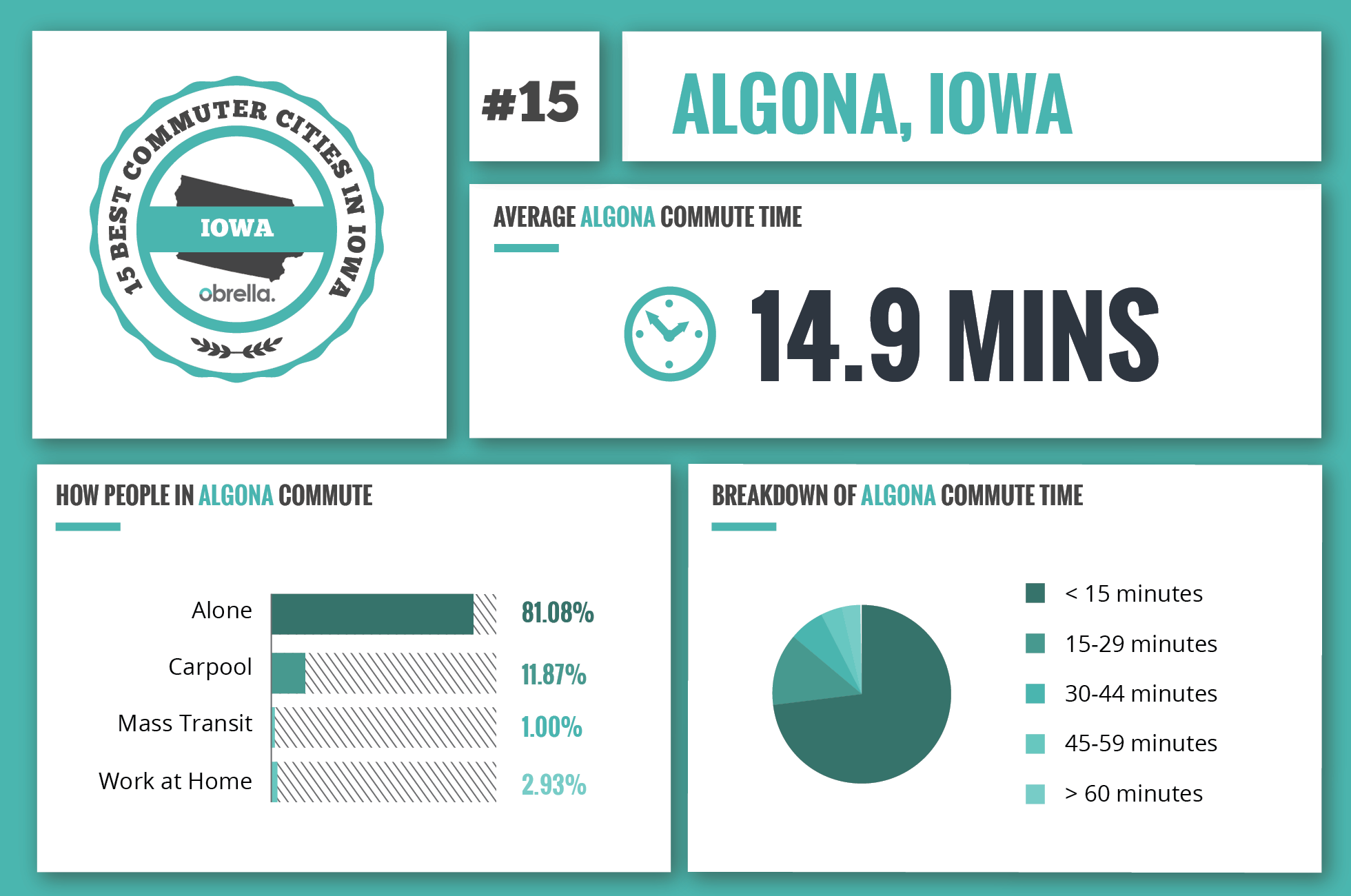 15 BEST COMMUTER CITIES IN IOWA

IOWA

obrella.

#15

ALGONA, IOWA

AVERAGE ALGONA COMMUTE TIME

14.9 MINS

HOW PEOPLE IN ALGONA COMMUTE

Alone 81.08%

Carpool 11.87%

Mass Transit 1.00%

Work at Home 2.93%

BREAKDOWN OF ALGONA COMMUTE TIME

< 15 minutes

15-29 minutes

30-44 minutes

45-59 minutes

> 60 minutes