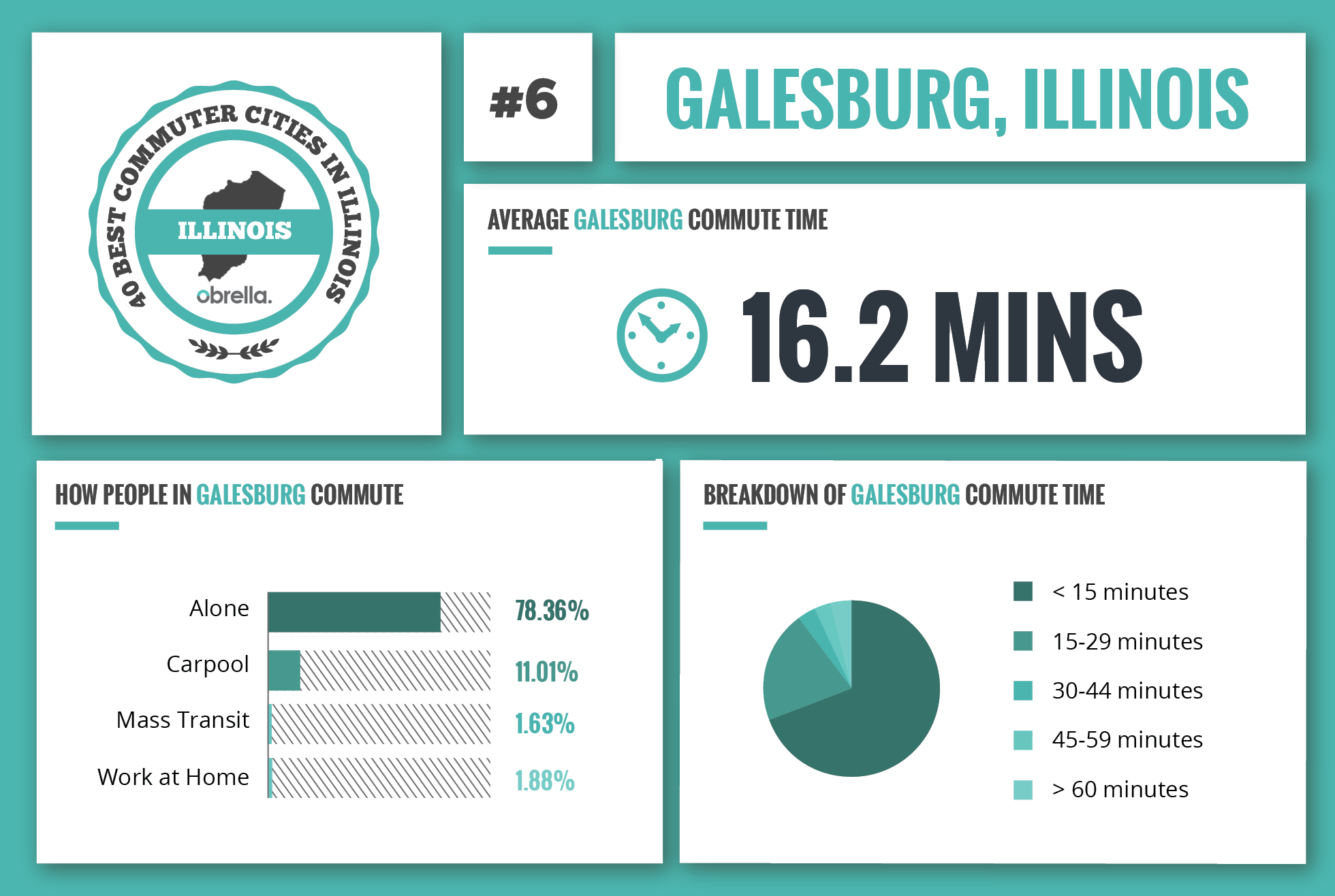 40 BEST COMMUTER CITIES IN ILLINOIS

ILLINOIS

obrella.

#6

GALESBURG, ILLINOIS

AVERAGE GALESBURG COMMUTE TIME

16.2 MINS

HOW PEOPLE IN GALESBURG COMMUTE

Alone 78.36%

Carpool 11.01%

Mass Transit 1.63%

Work at Home 1.88%

BREAKDOWN OF GALESBURG COMMUTE TIME

< 15 minutes

15-29 minutes

30-44 minutes

45-59 minutes

> 60 minutes