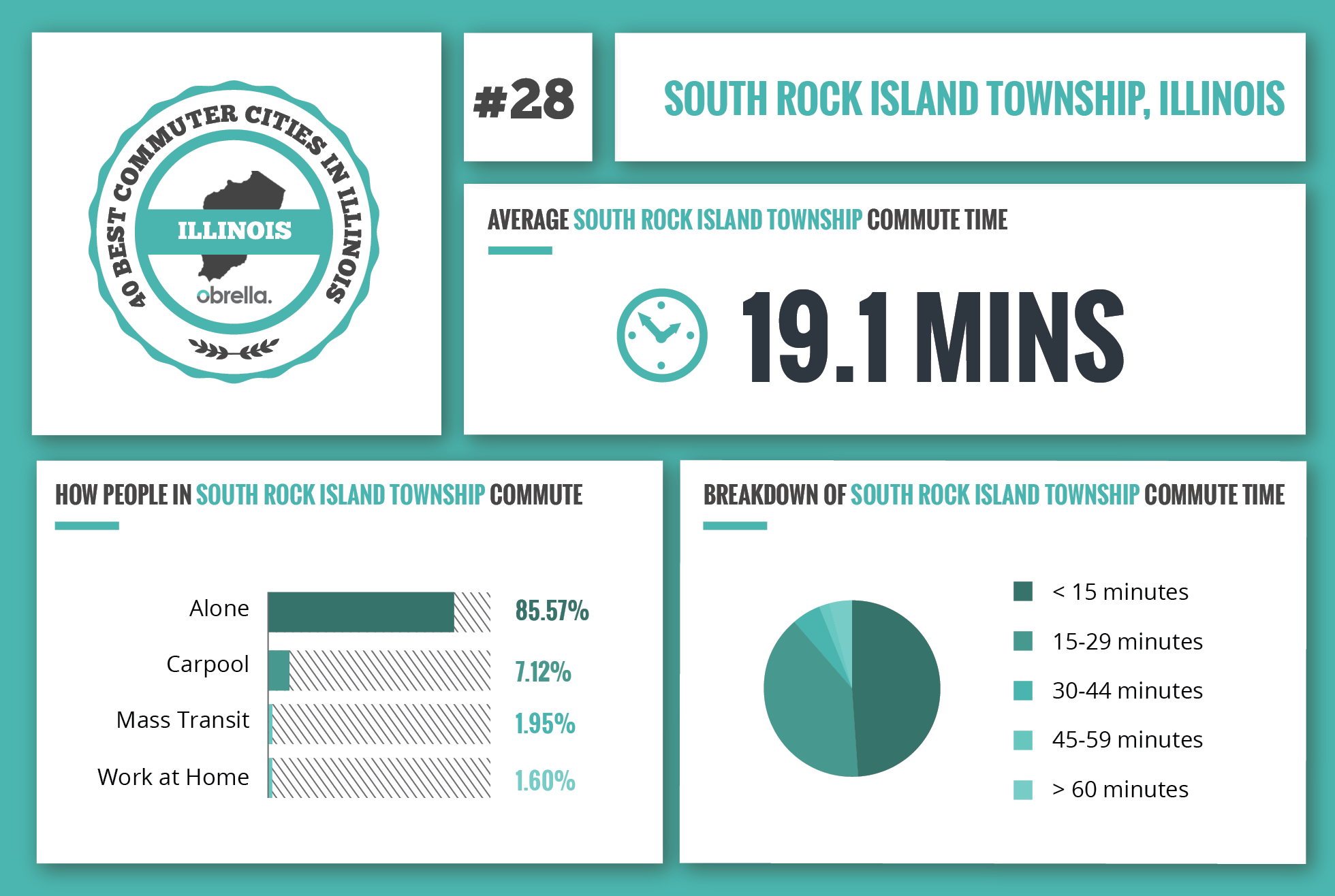 40 BEST COMMUTER CITIES IN ILLINOIS

ILLINOIS

obrella.

#28

SOUTH ROCK ISLAND TOWNSHIP, ILLINOIS

AVERAGE SOUTH ROCK ISLAND TOWNSHIP COMMUTE TIME

19.1 MINS

HOW PEOPLE IN SOUTH ROCK ISLAND TOWNSHIP COMMUTE

Alone 85.57%
Carpool 7.12%
Mass Transit 1.95%
Work at Home 1.60%

BREAKDOWN OF SOUTH ROCK ISLAND TOWNSHIP COMMUTE TIME

< 15 minutes
15-29 minutes
30-44 minutes
45-59 minutes
> 60 minutes