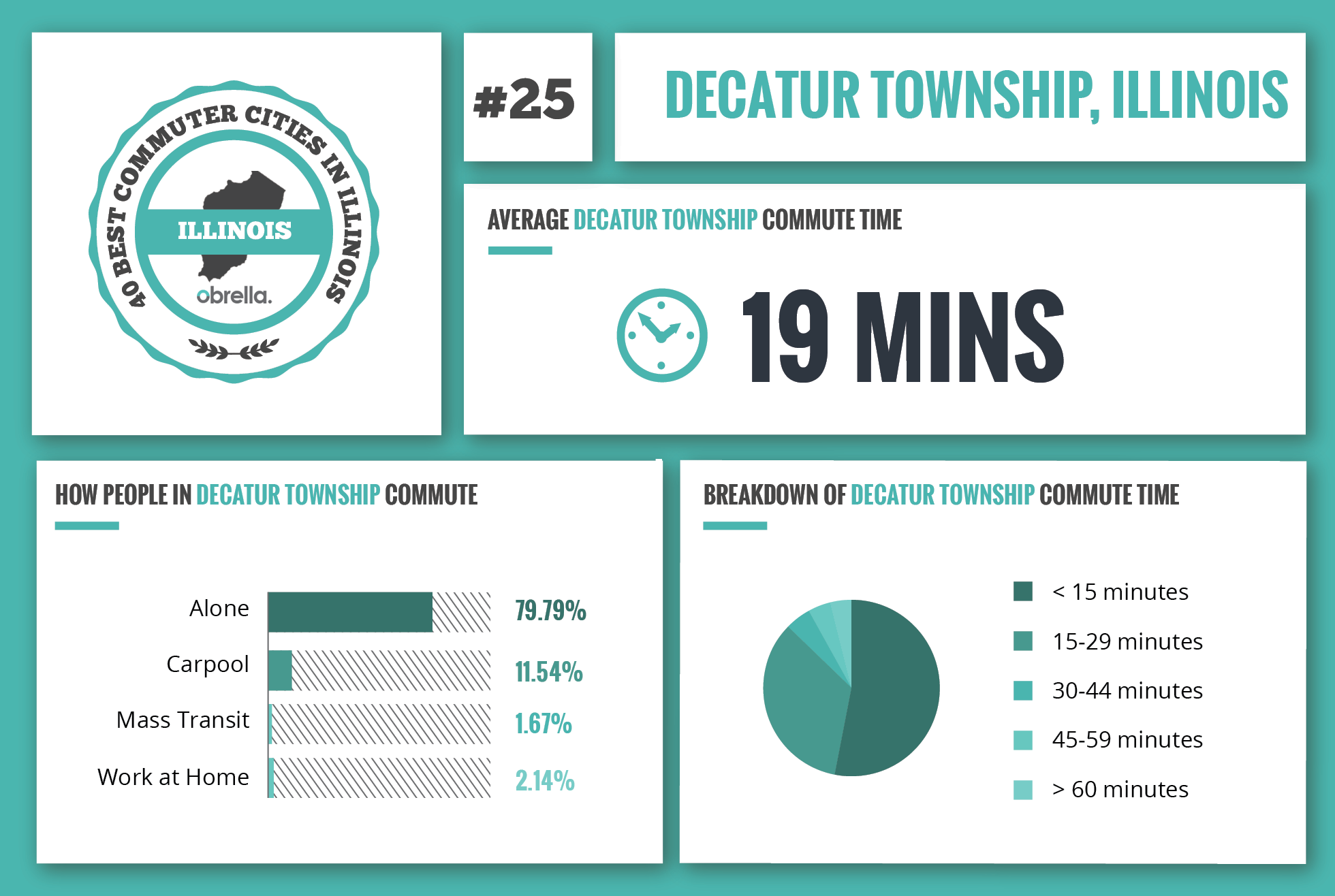 40 BEST COMMUTER CITIES IN ILLINOIS
ILLINOIS
obrella.

#25

DECATUR TOWNSHIP, ILLINOIS

AVERAGE DECATUR TOWNSHIP COMMUTE TIME

19 MINS

HOW PEOPLE IN DECATUR TOWNSHIP COMMUTE

Alone 79.79%
Carpool 11.54%
Mass Transit 1.67%
Work at Home 2.14%

BREAKDOWN OF DECATUR TOWNSHIP COMMUTE TIME

< 15 minutes
15-29 minutes
30-44 minutes
45-59 minutes
> 60 minutes