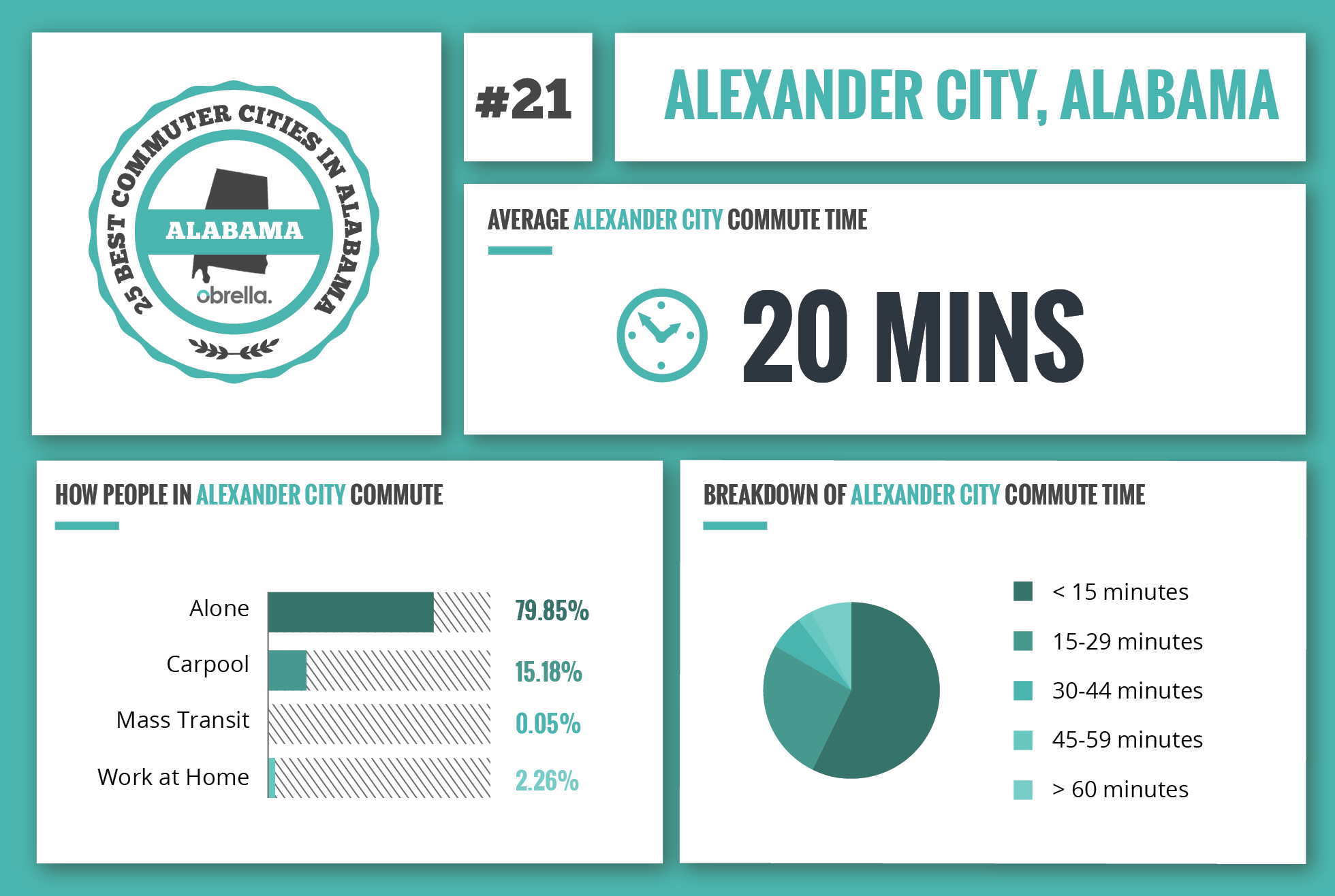 25 BEST COMMUTER CITIES IN ALABAMA

ALABAMA

obrella.

#21

ALEXANDER CITY, ALABAMA

AVERAGE ALEXANDER CITY COMMUTE TIME

20 MINS

HOW PEOPLE IN ALEXANDER CITY COMMUTE

Alone 79.85%

Carpool 15.18%

Mass Transit 0.05%

Work at Home 2.26%

BREAKDOWN OF ALEXANDER CITY COMMUTE TIME

< 15 minutes

15-29 minutes

30-44 minutes

45-59 minutes

> 60 minutes