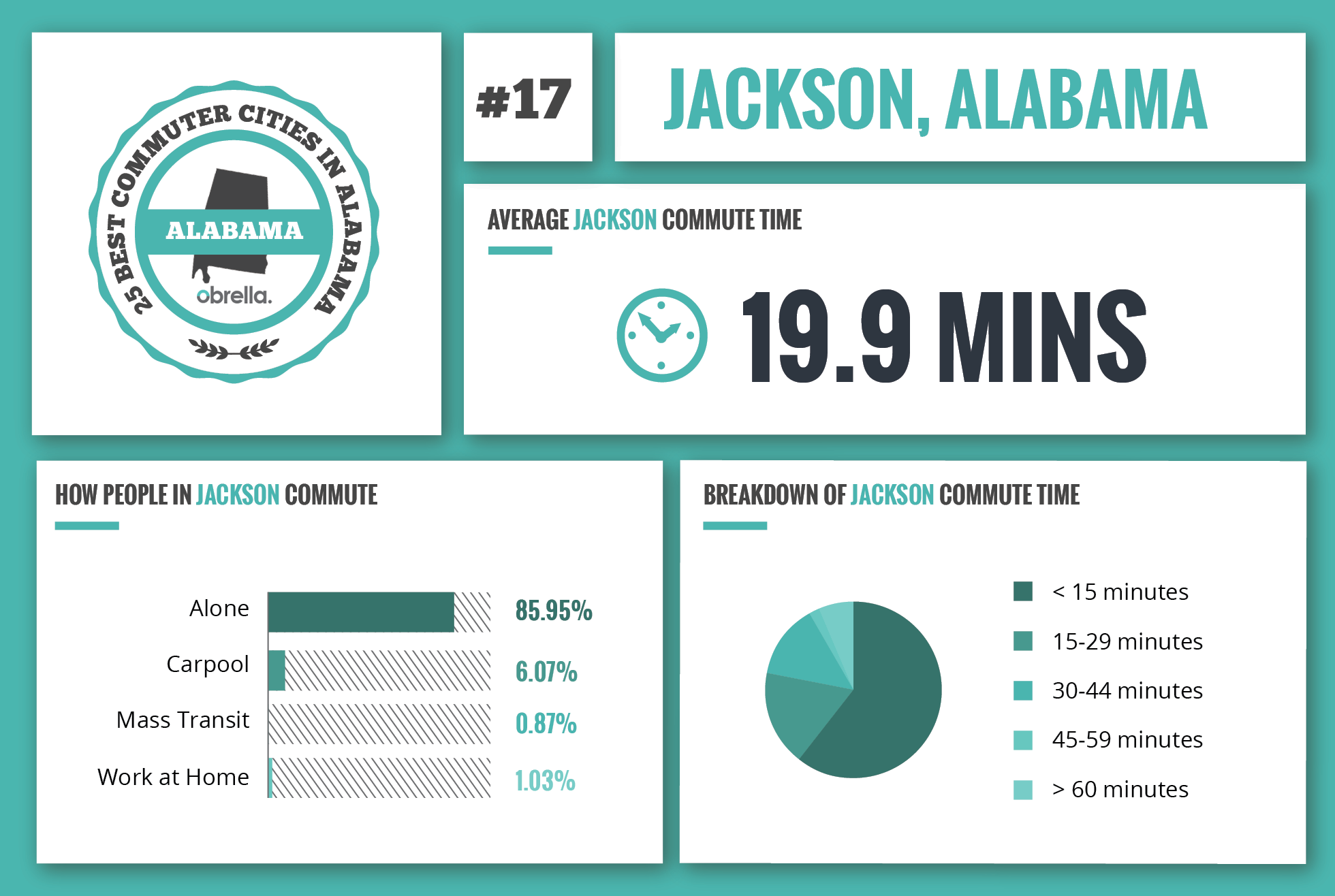 25 BEST COMMUTER CITIES IN ALABAMA
ALABAMA
obrella.

#17

JACKSON, ALABAMA

AVERAGE JACKSON COMMUTE TIME

19.9 MINS

HOW PEOPLE IN JACKSON COMMUTE

Alone 85.95%
Carpool 6.07%
Mass Transit 0.87%
Work at Home 1.03%

BREAKDOWN OF JACKSON COMMUTE TIME

< 15 minutes
15-29 minutes
30-44 minutes
45-59 minutes
> 60 minutes