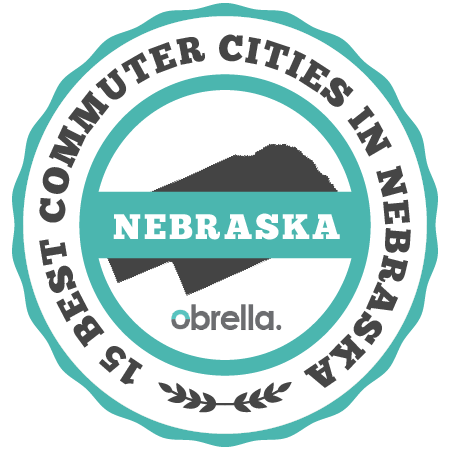 15 BEST COMMUTER CITIES IN NEBRASKA

NEBRASKA

obrella.