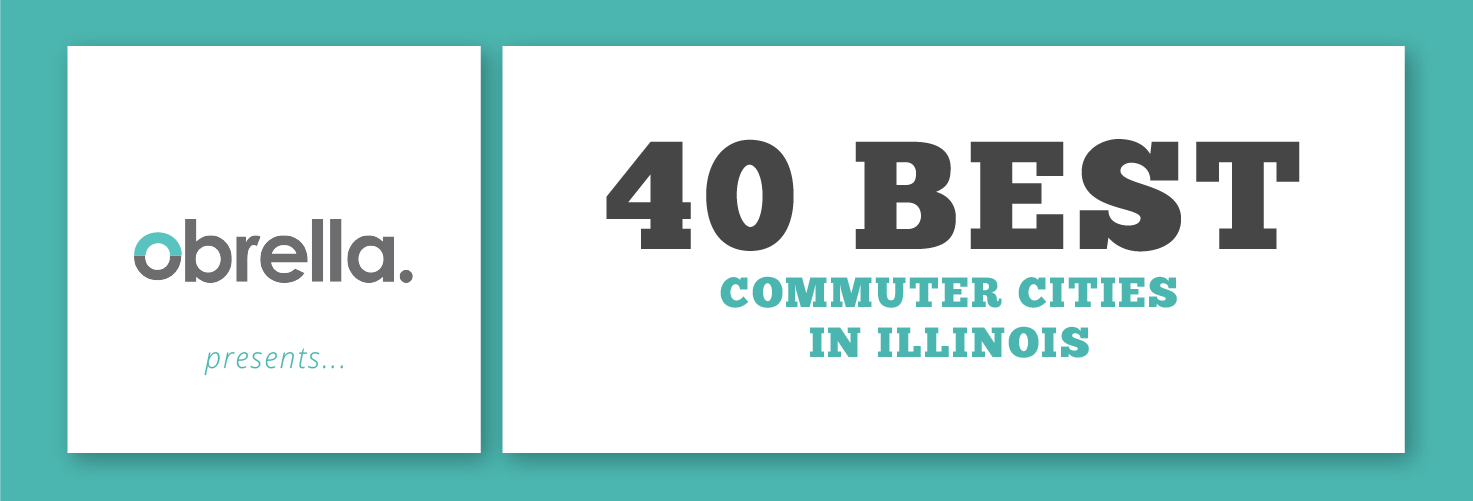 obrella.

presents...

40 BEST
COMMUTER CITIES
IN ILLINOIS