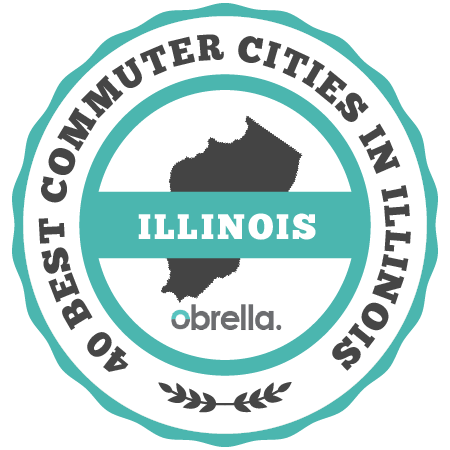 40 BEST COMMUTER CITIES IN ILLINOIS

ILLINOIS

obrella.