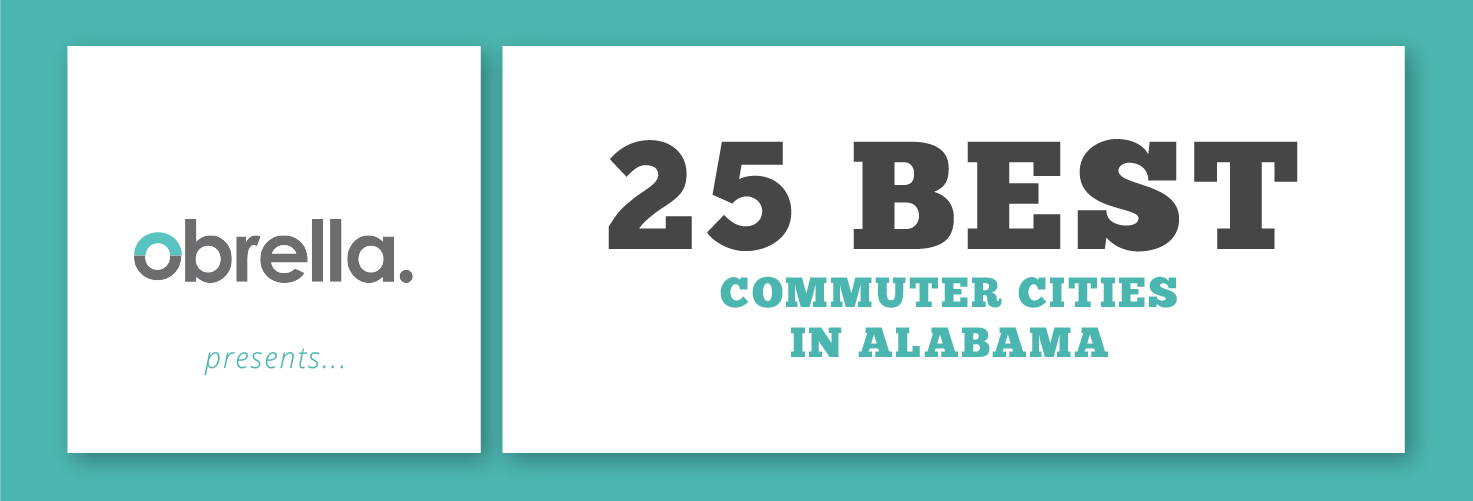 obrella.

presents...

25 BEST
COMMUTER CITIES
IN ALABAMA