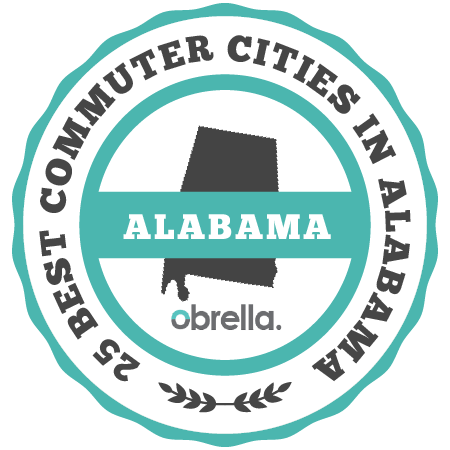 25 BEST COMMUTER CITIES IN ALABAMA

ALABAMA

obrella.